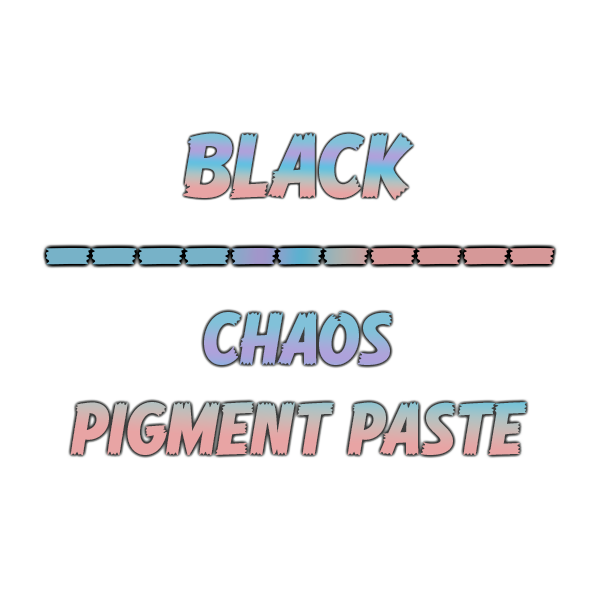 BLACK

CHAOS
PIGMENT PASTE