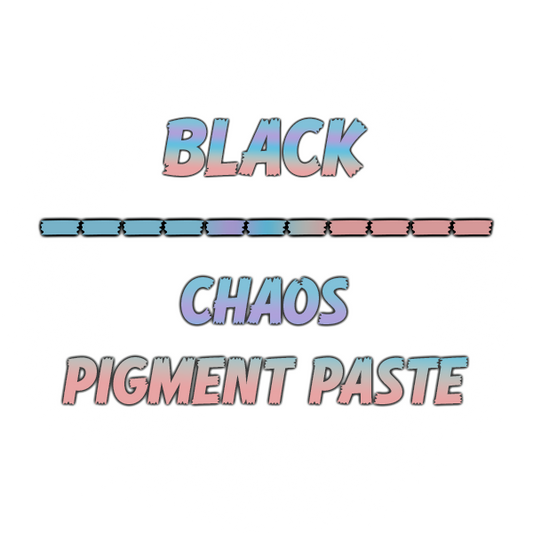 BLACK

CHAOS
PIGMENT PASTE